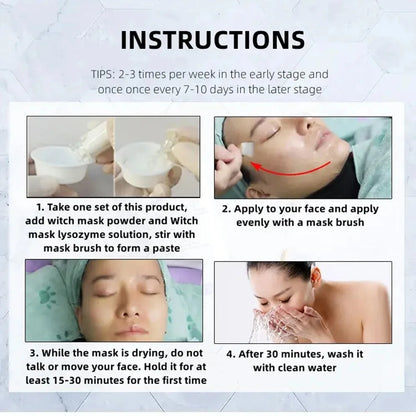 INSTRUCTIONS

TIPS: 2-3 times per week in the early stage and once once every 7-10 days in the later stage

1. Take one set of this product, add witch mask powder and Witch mask lysozyme solution, stir with mask brush to form a paste

2. Apply to your face and apply evenly with a mask brush

3. While the mask is drying, do not talk or move your face. Hold it for at least 15-30 minutes for the first time

4. After 30 minutes, wash it with clean water