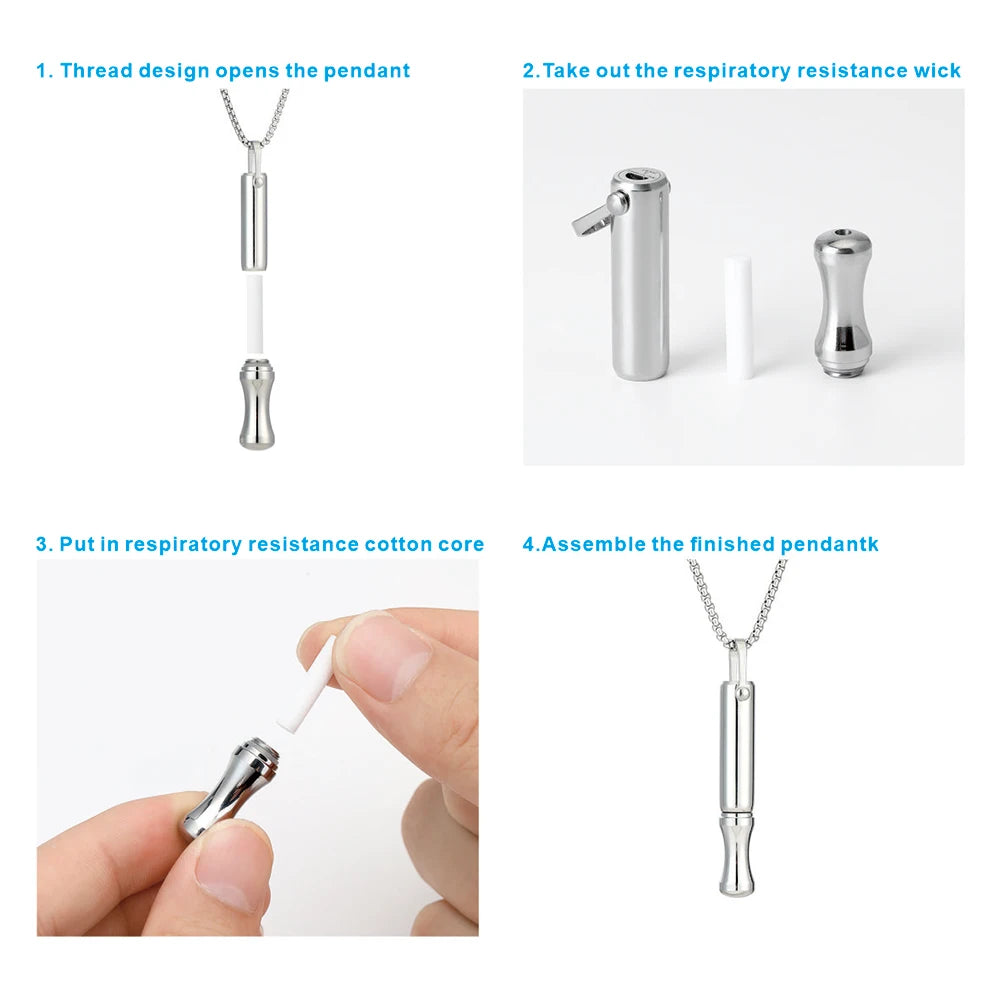 1. Thread design opens the pendant

2.Take out the respiratory resistance wick

3. Put in respiratory resistance cotton core

4.Assemble the finished pendantk