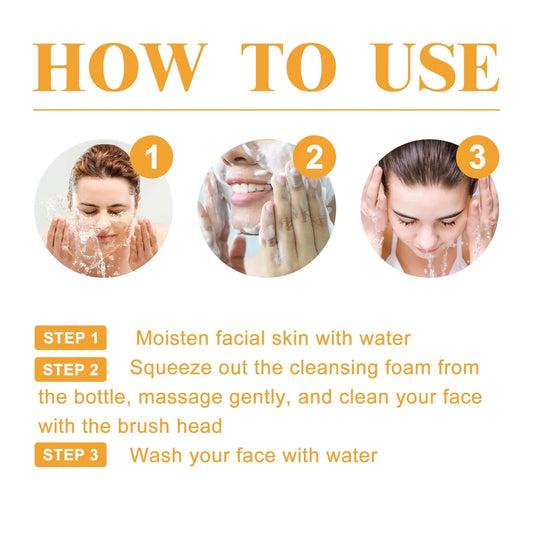 HOW TO USE

1

2

3

STEP 1 Moisten facial skin with water

STEP 2 Squeeze out the cleansing foam from the bottle, massage gently, and clean your face with the brush head

STEP 3 Wash your face with water