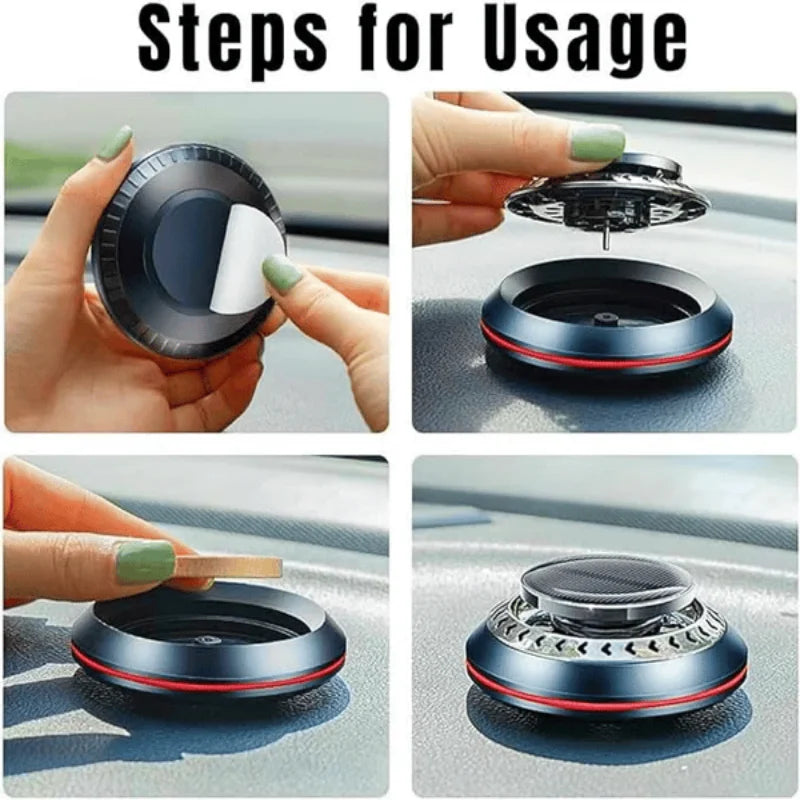 Steps for Usage