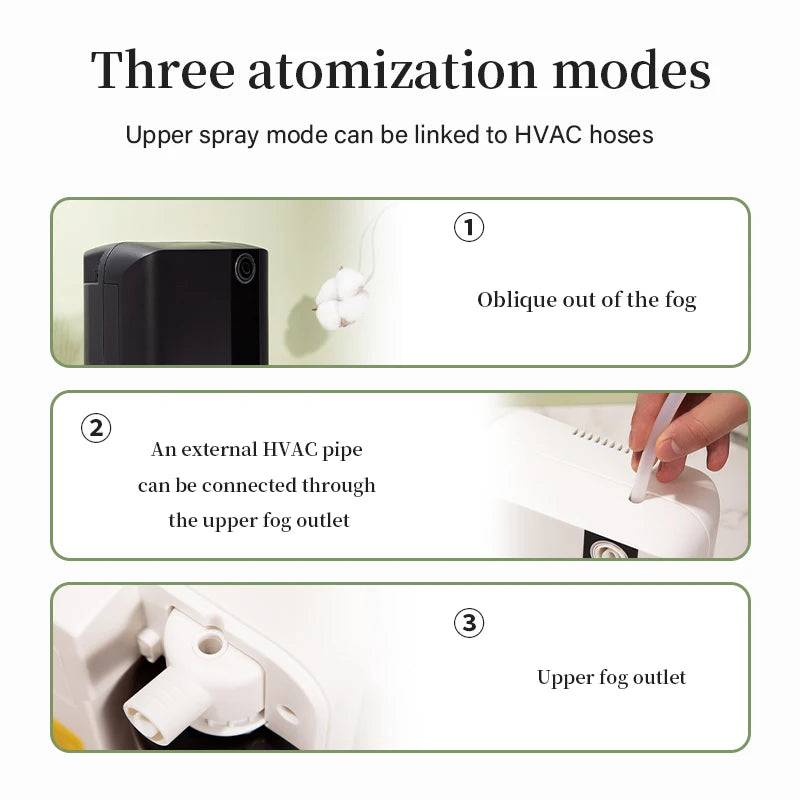 Three atomization modes

Upper spray mode can be linked to HVAC hoses

①

Oblique out of the fog

②

An external HVAC pipe can be connected through the upper fog outlet

③

Upper fog outlet