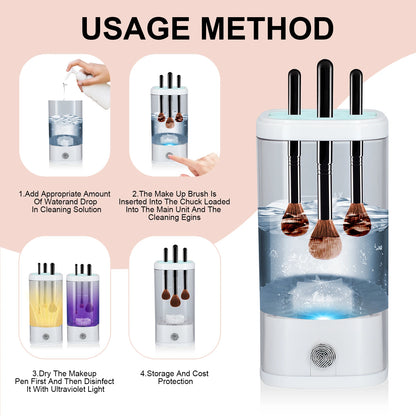 USAGE METHOD

1.Add Appropriate Amount Of Waterand Drop In Cleaning Solution

2.The Make Up Brush Is Inserted Into The Chuck Loaded Into The Main Unit And The Cleaning Egins

3.Dry The Makeup Pen First And Then Disinfect It With Ultraviolet Light

4.Storage And Cost Protection