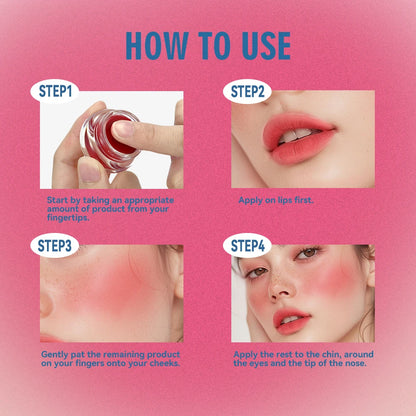 HOW TO USE

STEP1

Start by taking an appropriate amount of product from your fingertips.

STEP2

Apply on lips first.

STEP3

Gently pat the remaining product on your fingers onto your cheeks.

STEP4

Apply the rest to the chin, around the eyes and the tip of the nose.