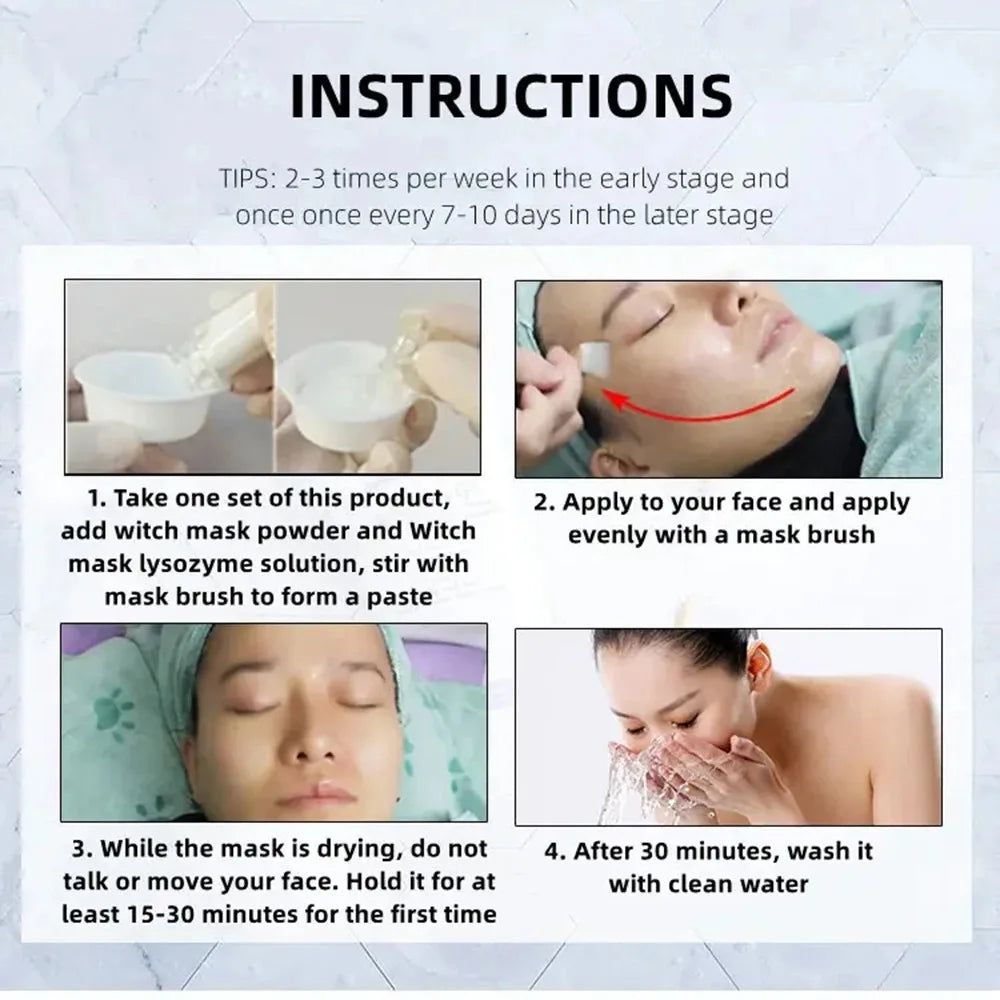 INSTRUCTIONS

TIPS: 2-3 times per week in the early stage and once once every 7-10 days in the later stage

1. Take one set of this product, add witch mask powder and Witch mask lysozyme solution, stir with mask brush to form a paste

2. Apply to your face and apply evenly with a mask brush

3. While the mask is drying, do not talk or move your face. Hold it for at least 15-30 minutes for the first time

4. After 30 minutes, wash it with clean water