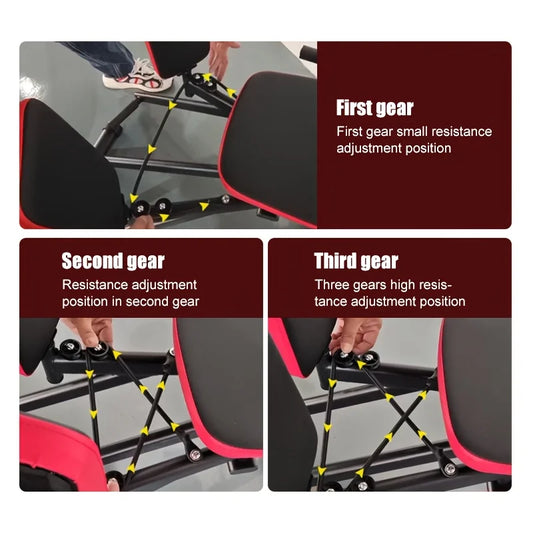 First gear
First gear small resistance adjustment position

Second gear
Resistance adjustment position in second gear

Third gear
Three gears high resistance adjustment position